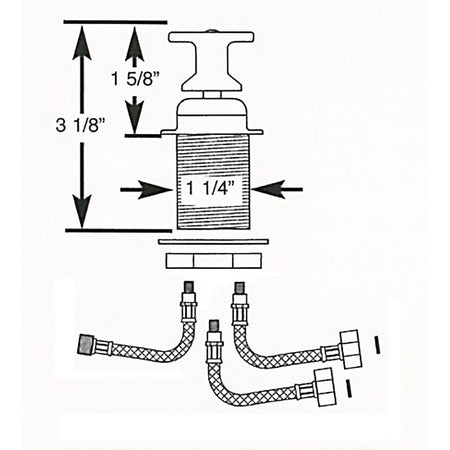 1 5/8"

3 1/8"

1 1/4"